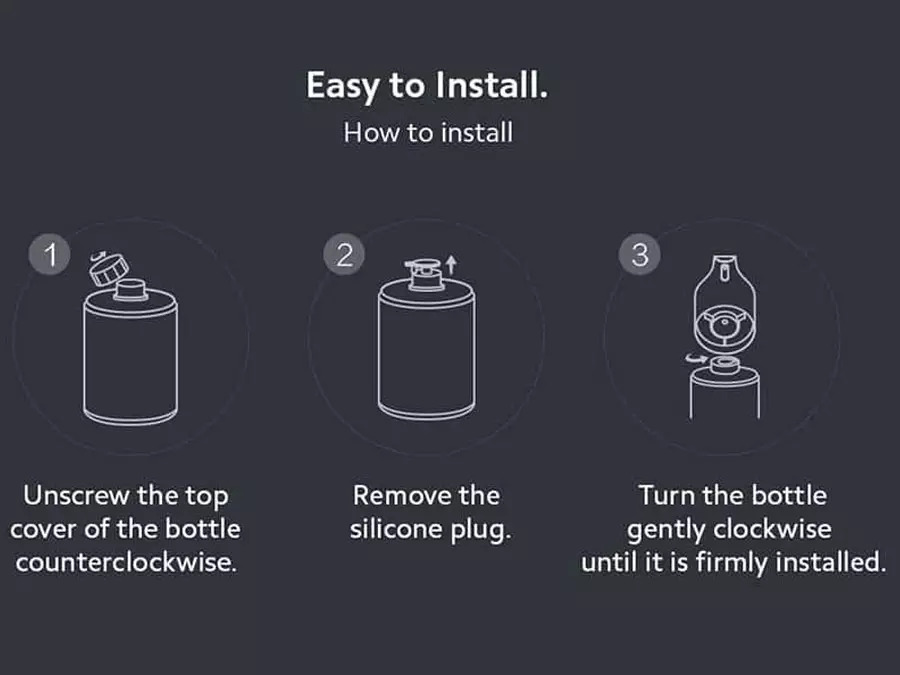 Easy to Install.
How to install

1

Unscrew the top cover of the bottle counterclockwise.

2

Remove the silicone plug.

3

Turn the bottle gently clockwise until it is firmly installed.