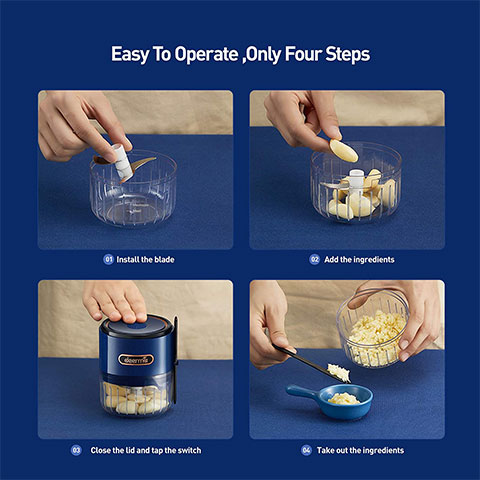 Easy To Operate ,Only Four Steps

01 Install the blade

02 Add the ingredients

deerma

03 Close the lid and tap the switch

04 Take out the ingredients